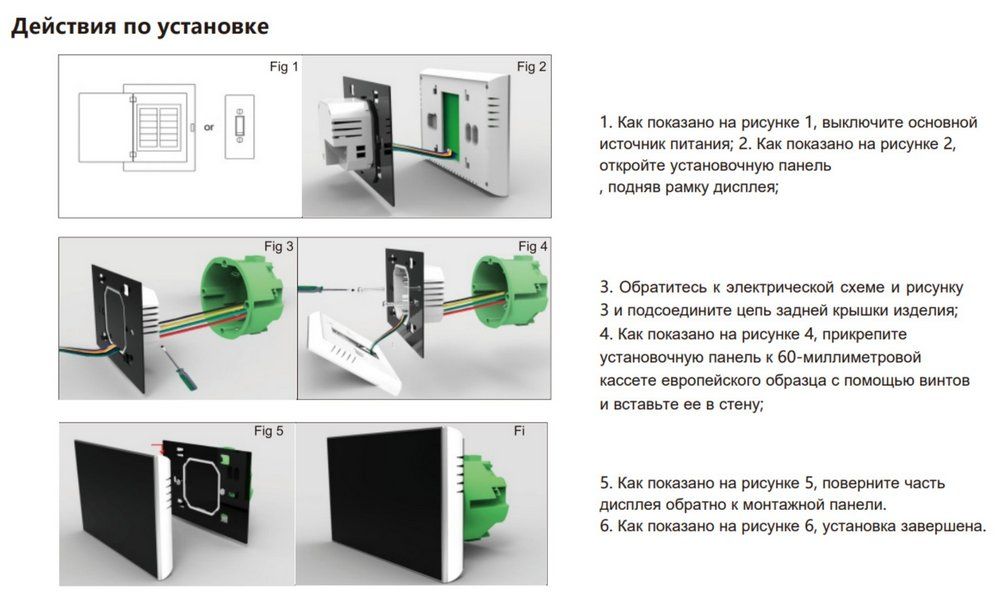 Действия по установке

Fig 1

or

Fig 2

1. Как показано на рисунке 1, выключите основной источник питания; 2. Как показано на рисунке 2, откройте установочную панель
, подняв рамку дисплея;

Fig 3

Fig 4

3. Обратитесь к электрической схеме и рисунку 3 и подсоедините цепь задней крышки изделия;
4. Как показано на рисунке 4, прикрепите установочную панель к 60-миллиметровой кассете европейского образца с помощью винтов и вставьте ее в стену;

Fig 5

Fi

5. Как показано на рисунке 5, поверните часть дисплея обратно к монтажной панели.
6. Как показано на рисунке 6, установка завершена.