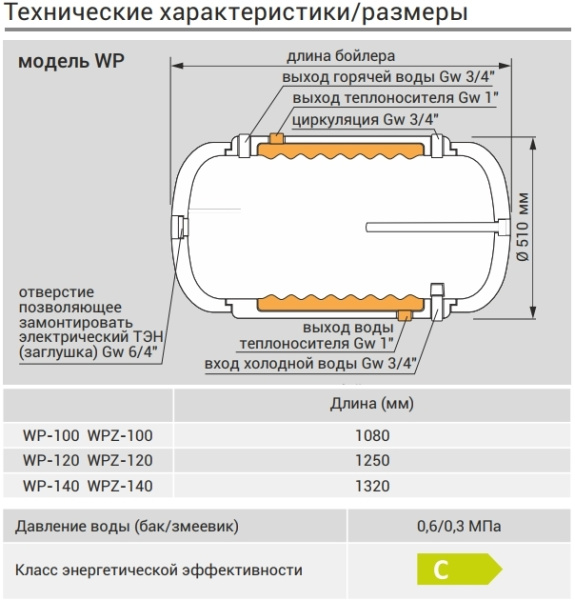 Технические характеристики/размеры

модель WP

длина бойлера
выход горячей воды Gw 3/4"
выход теплоносителя Gw 1"
циркуляция Gw 3/4"
Ø 510 мм

отверстие позволяющее замонтировать электрический ТЭН (заглушка) Gw 6/4"

выход воды теплоносителя Gw 1"
вход холодной воды Gw 3/4"

| | Длина (мм) |
|---|---|
| WP-100 WPZ-100 | 1080 |
| WP-120 WPZ-120 | 1250 |
| WP-140 WPZ-140 | 1320 |

| Давление воды (бак/змеевик) | 0,6/0,3 МПа |
|---|---|
| Класс энергетической эффективности | C |